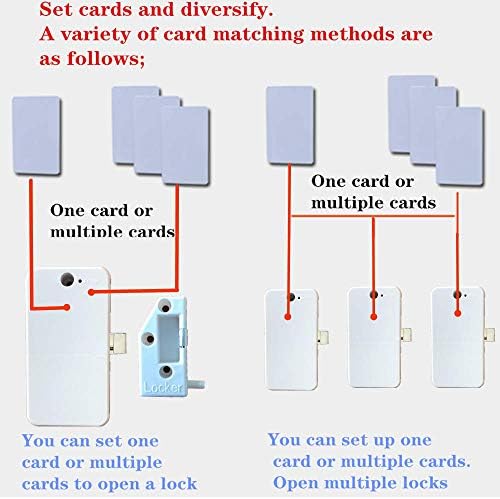 Set cards and diversify.
A variety of card matching methods are as follows;

One card or multiple cards

Locker

You can set one card or multiple cards to open a lock

One card or multiple cards

You can set up one card or multiple cards. Open multiple locks