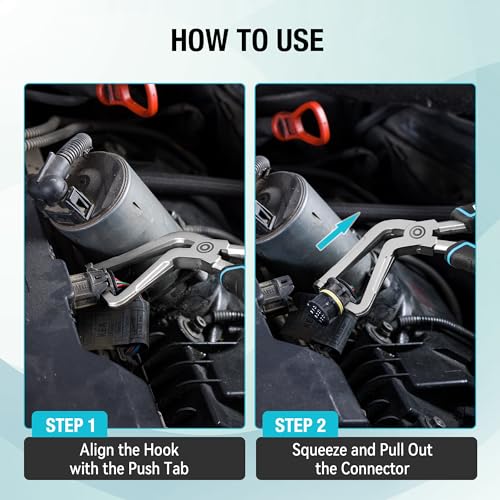 HOW TO USE

STEP 1

Align the Hook with the Push Tab

STEP 2

Squeeze and Pull Out the Connector