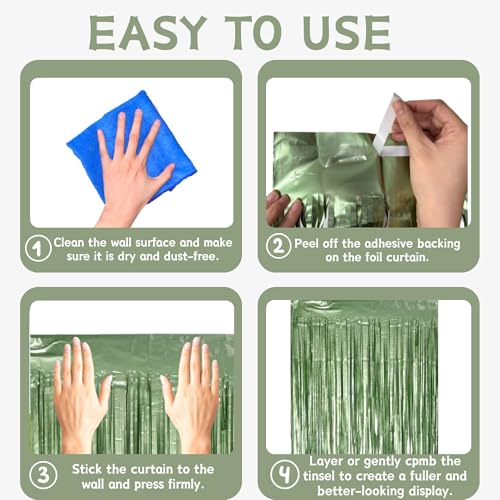 EASY TO USE

1 Clean the wall surface and make sure it is dry and dust-free.

2 Peel off the adhesive backing on the foil curtain.

3 Stick the curtain to the wall and press firmly.

4 Layer or gently cpmb the tinsel to create a fuller and better-looking display.