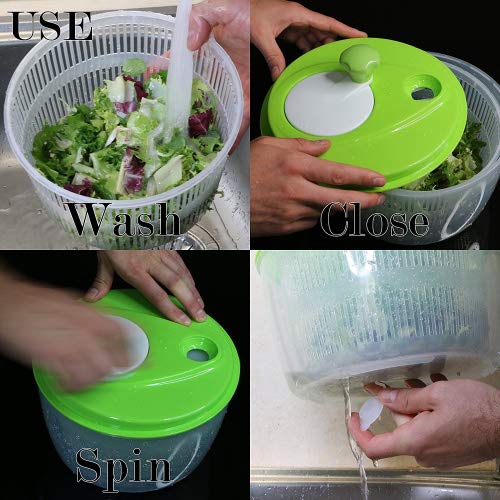 USE

Wash

Close

Spin