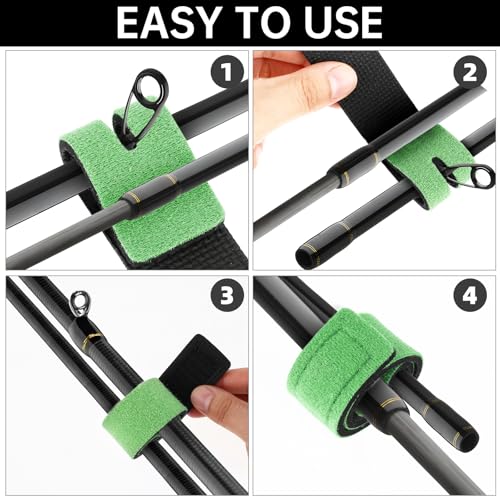 EASY TO USE

1

2

3

4