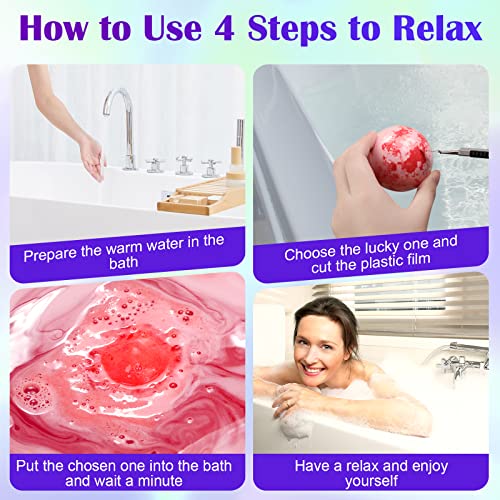 How to Use 4 Steps to Relax

Prepare the warm water in the bath

Choose the lucky one and cut the plastic film

Put the chosen one into the bath and wait a minute

Have a relax and enjoy yourself