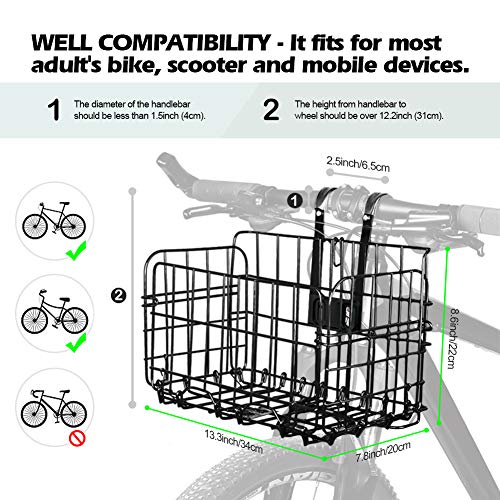 WELL COMPATIBILITY - It fits for most adult's bike, scooter and mobile devices.

1 The diameter of the handlebar should be less than 1.5inch (4cm).

2 The height from handlebar to wheel should be over 12.2inch (31cm).

2.5inch/6.5cm

1

2

8.6inch/22cm

13.3inch/34cm

7.8inch/20cm