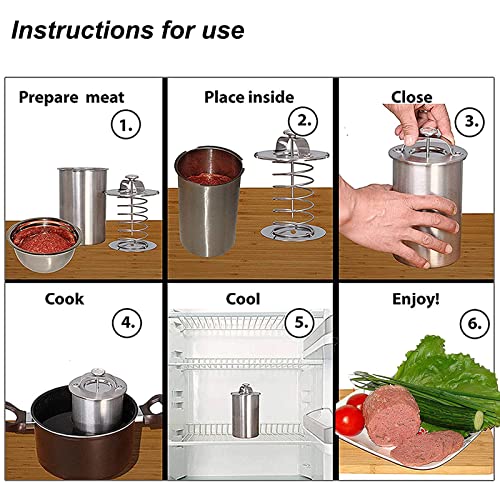 Instructions for use

Prepare meat
1.

Place inside
2.

Close
3.

Cook
4.

Cool
5.

Enjoy!
6.