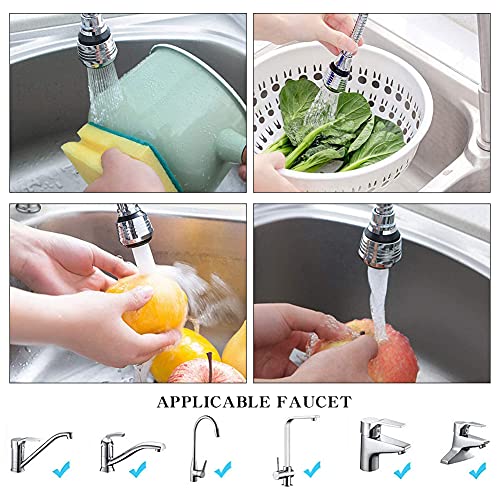 APPLICABLE FAUCET