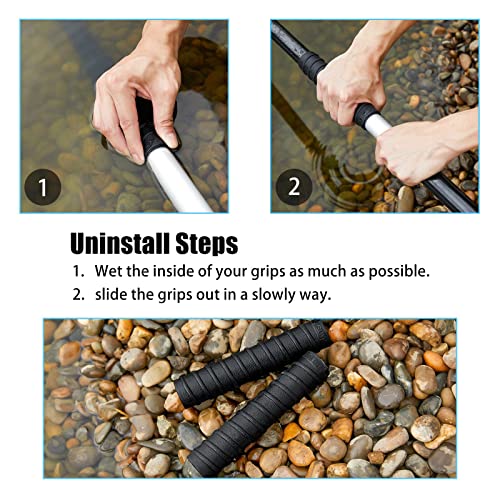 1

2

Uninstall Steps

1. Wet the inside of your grips as much as possible.
2. slide the grips out in a slowly way.