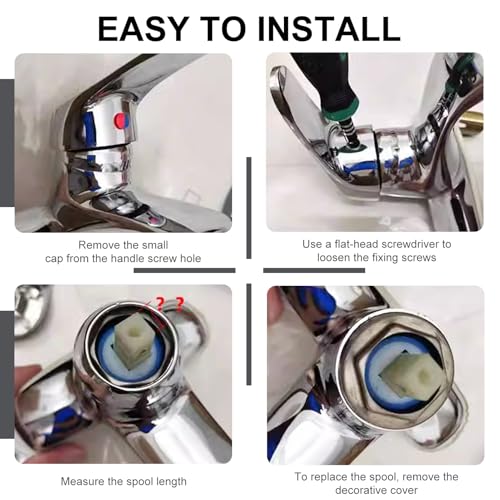 EASY TO INSTALL

Remove the small cap from the handle screw hole

Use a flat-head screwdriver to loosen the fixing screws

? ?

Measure the spool length

To replace the spool, remove the decorative cover