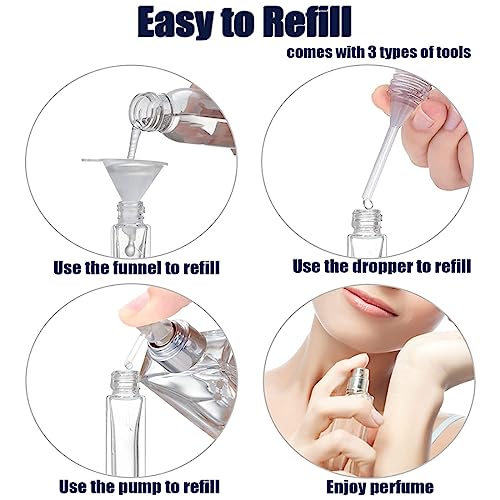 Easy to Refill

comes with 3 types of tools

Use the funnel to refill

Use the dropper to refill

Use the pump to refill

Enjoy perfume