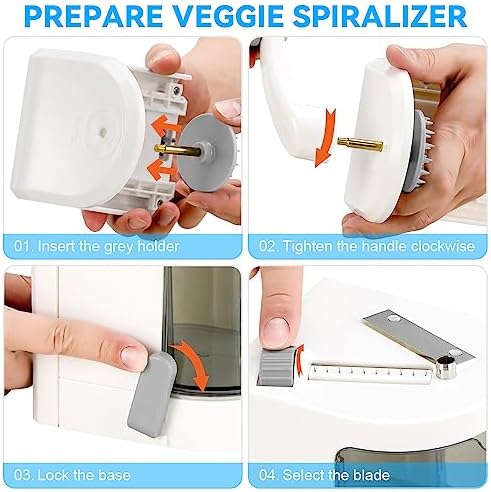 PREPARE VEGGIE SPIRALIZER

01. Insert the grey holder

02. Tighten the handle clockwise

03. Lock the base

04. Select the blade