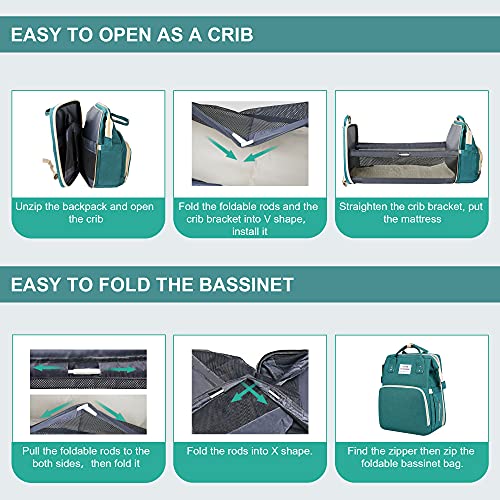 EASY TO OPEN AS A CRIB

Unzip the backpack and open the crib

Fold the foldable rods and the crib bracket into V shape, install it

Straighten the crib bracket, put the mattress

EASY TO FOLD THE BASSINET

Pull the foldable rods to the both sides，then fold it

Fold the rods into X shape.

Find the zipper then zip the foldable bassinet bag.