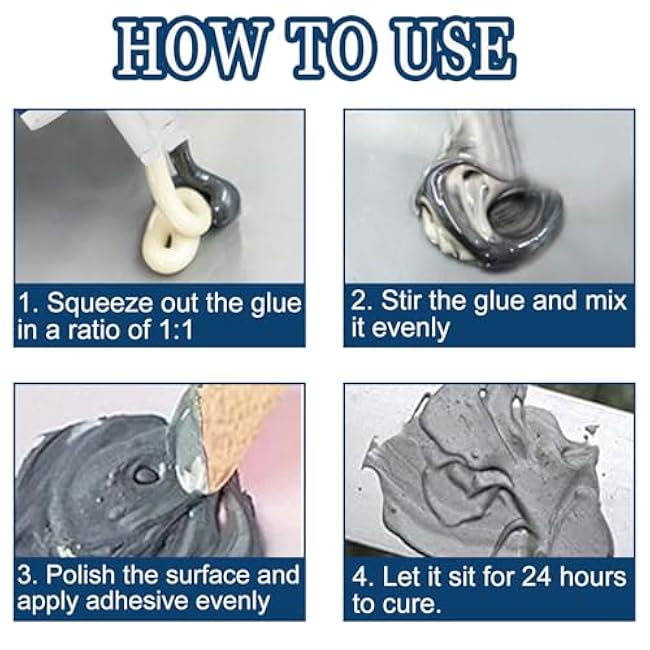 HOW TO USE

1. Squeeze out the glue in a ratio of 1:1

2. Stir the glue and mix it evenly

3. Polish the surface and apply adhesive evenly

4. Let it sit for 24 hours to cure.