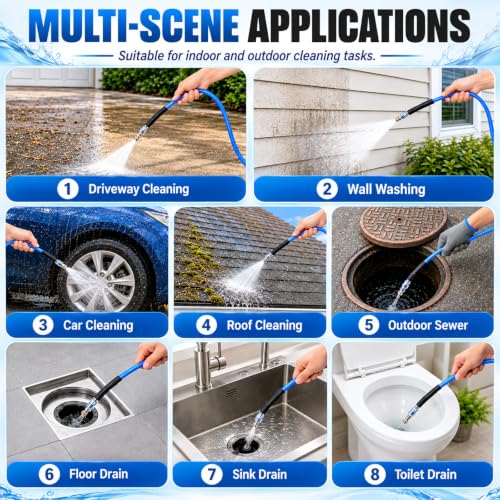 MULTI-SCENE APPLICATIONS

Suitable for indoor and outdoor cleaning tasks.

1 Driveway Cleaning

2 Wall Washing

3 Car Cleaning

4 Roof Cleaning

5 Outdoor Sewer

6 Floor Drain

7 Sink Drain

8 Toilet Drain