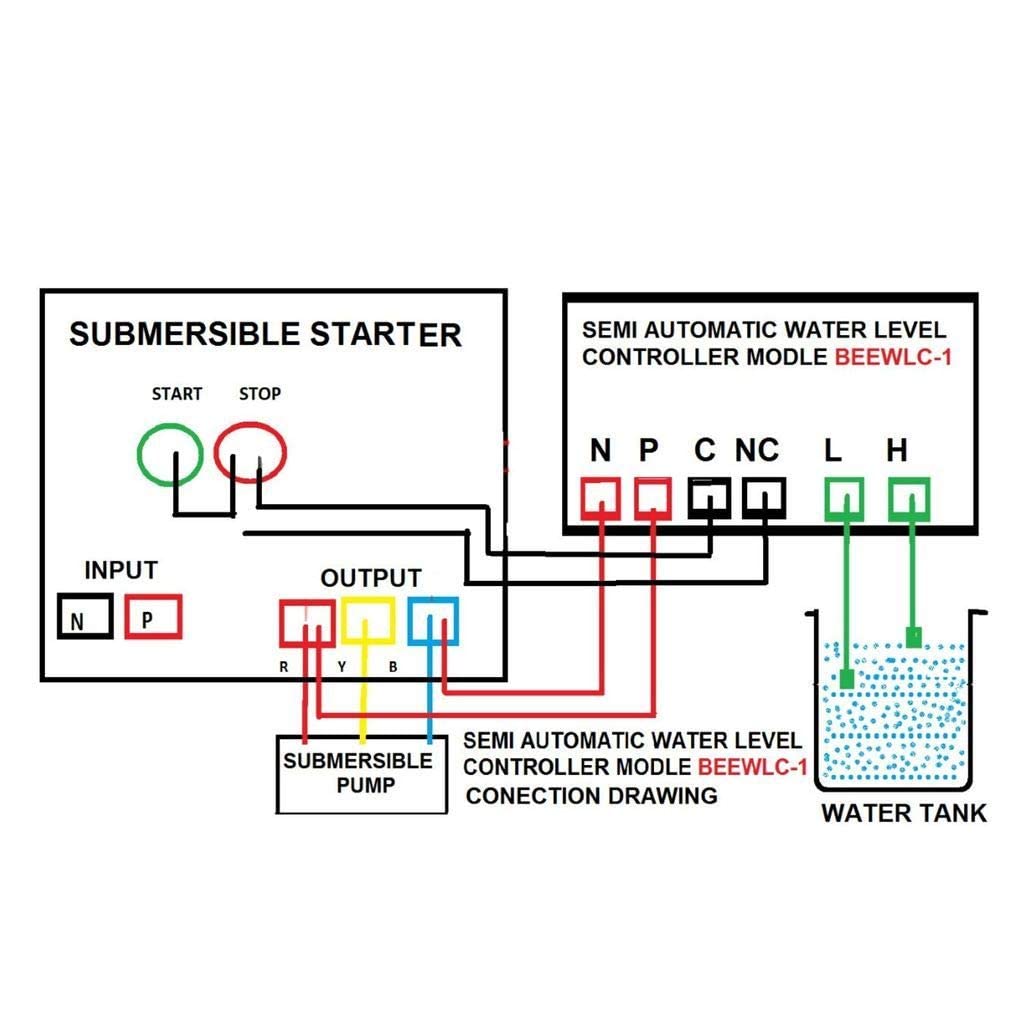 SUBMERSIBLE STARTER

START STOP

INPUT

N P

OUTPUT

R Y B

SEMI AUTOMATIC WATER LEVEL CONTROLLER MODLE BEEWLC-1

N P C NC L H

SUBMERSIBLE PUMP

SEMI AUTOMATIC WATER LEVEL CONTROLLER MODLE BEEWLC-1 CONECTION DRAWING

WATER TANK