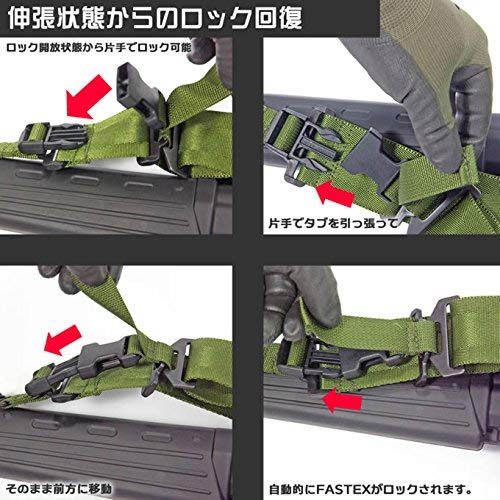 伸張状態からのロック回復

ロック開放状態から片手でロック可能

片手でタブを引っ張って

そのまま前方に移動

自動的にFASTEXがロックされます。