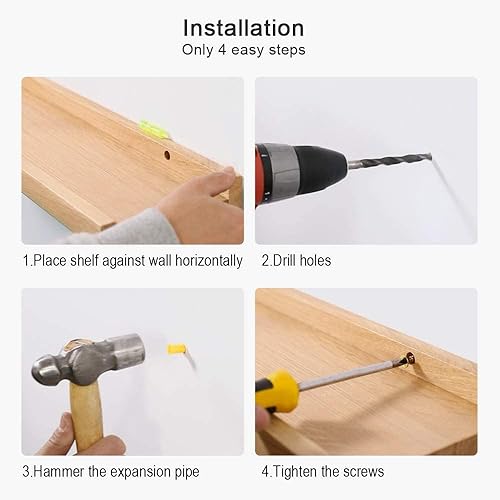 Installation
Only 4 easy steps

1.Place shelf against wall horizontally

2.Drill holes

3.Hammer the expansion pipe

4.Tighten the screws