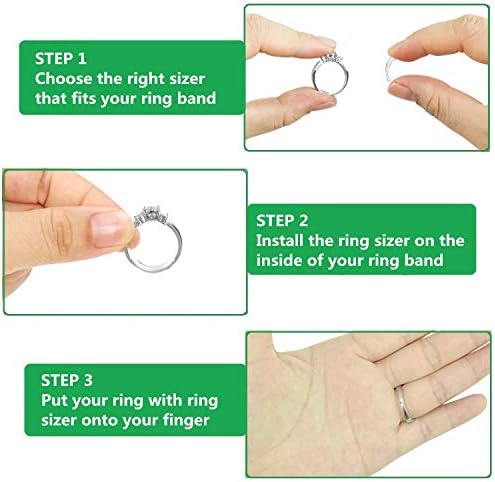 STEP 1
Choose the right sizer that fits your ring band

STEP 2
Install the ring sizer on the inside of your ring band

STEP 3
Put your ring with ring sizer onto your finger