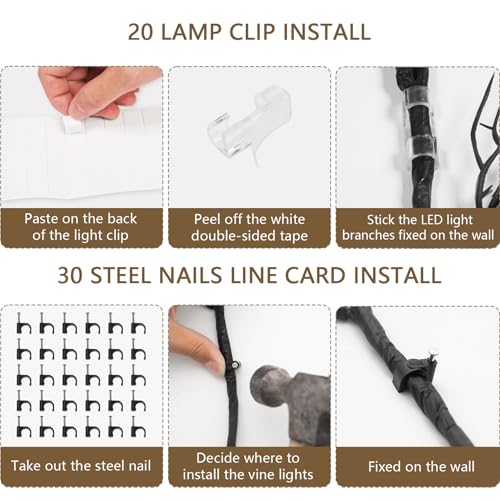 20 LAMP CLIP INSTALL

Paste on the back of the light clip

Peel off the white double-sided tape

Stick the LED light branches fixed on the wall

30 STEEL NAILS LINE CARD INSTALL

Take out the steel nail

Decide where to install the vine lights

Fixed on the wall