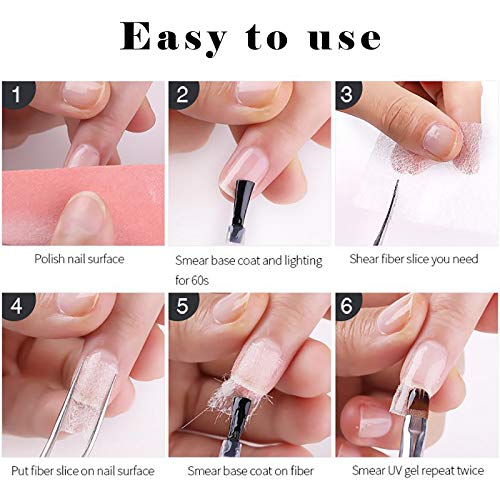 Easy to use

1

Polish nail surface

2

Smear base coat and lighting for 60s

3

Shear fiber slice you need

4

Put fiber slice on nail surface

5

Smear base coat on fiber

6

Smear UV gel repeat twice