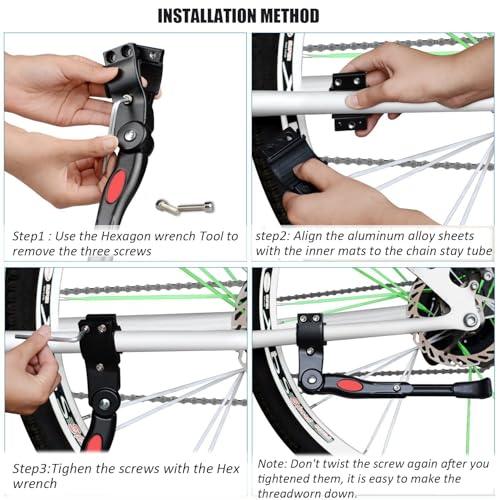 INSTALLATION METHOD

Step1 : Use the Hexagon wrench Tool to remove the three screws

step2: Align the aluminum alloy sheets with the inner mats to the chain stay tube

Step3:Tighen the screws with the Hex wrench

Note: Don't twist the screw again after you tightened them, it is easy to make the threadworn down.