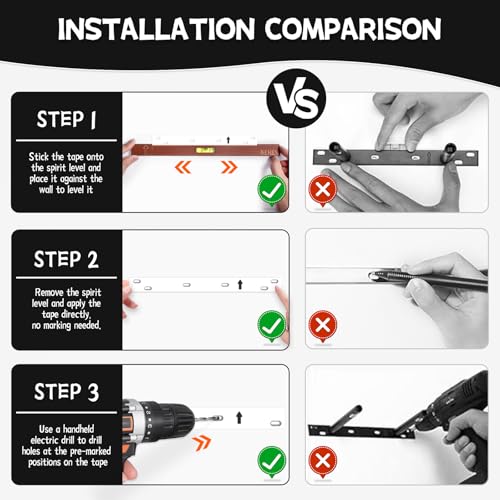 INSTALLATION COMPARISON

VS

STEP 1

Stick the tape onto the spirit level and place it against the wall to level it

STEP 2

Remove the spirit level and apply the tape directly, no marking needed.

STEP 3

Use a handheld electric drill to drill holes at the pre-marked positions on the tape