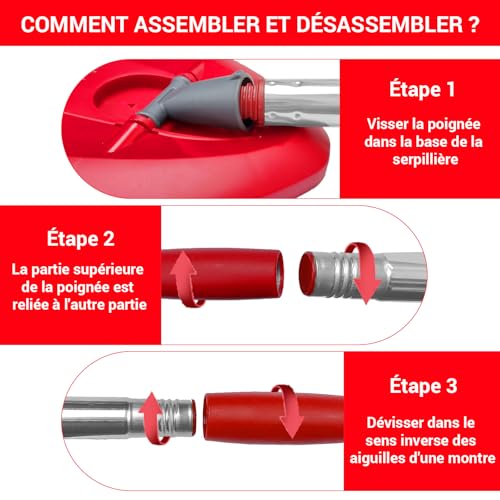 COMMENT ASSEMBLER ET DÉSASSEMBLER ?

Étape 1

Visser la poignée dans la base de la serpillière

Étape 2

La partie supérieure de la poignée est reliée à l'autre partie

Étape 3

Dévisser dans le sens inverse des aiguilles d'une montre