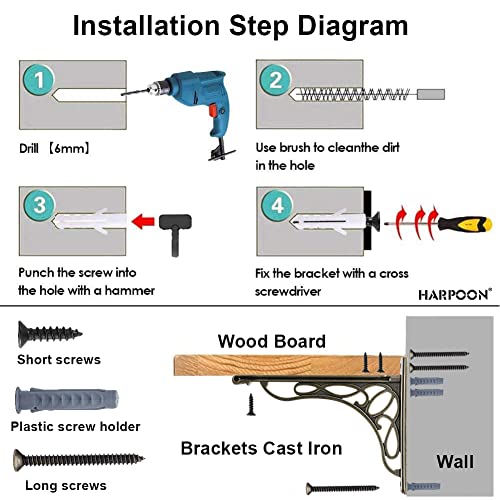 Installation Step Diagram

1

Drill 【6mm】

2

Use brush to cleanthe dirt in the hole

3

Punch the screw into the hole with a hammer

4

Fix the bracket with a cross screwdriver

HARPOON®

Short screws

Plastic screw holder

Long screws

Wood Board

Brackets Cast Iron

Wall