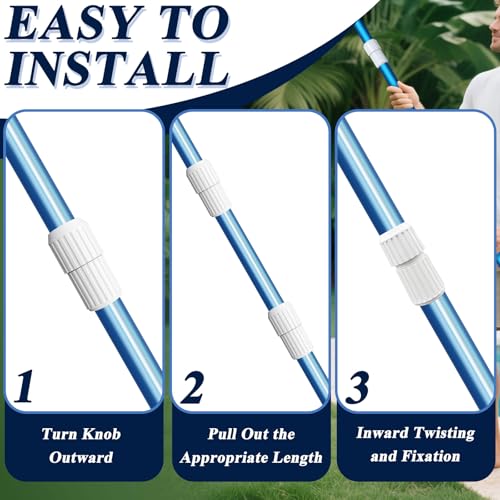 EASY TO INSTALL

1

Turn Knob Outward

2

Pull Out the Appropriate Length

3

Inward Twisting and Fixation