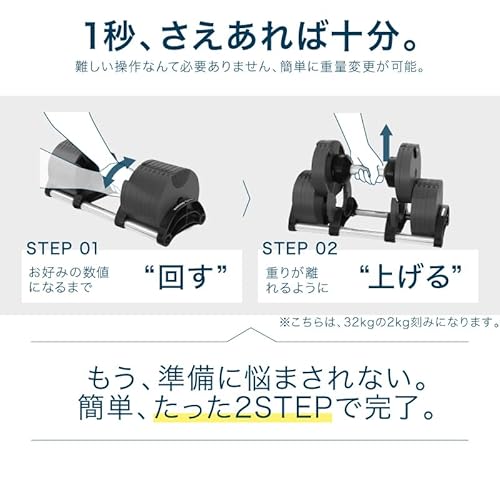 1秒、さえあれば十分。
難しい操作なんて必要ありません、簡単に重量変更が可能。

STEP 01
お好みの数値になるまで
“回す”

STEP 02
重りが離れるように
“上げる”

※こちらは、32kgの2kg刻みになります。

もう、準備に悩まされない。
簡単、たった2STEPで完了。