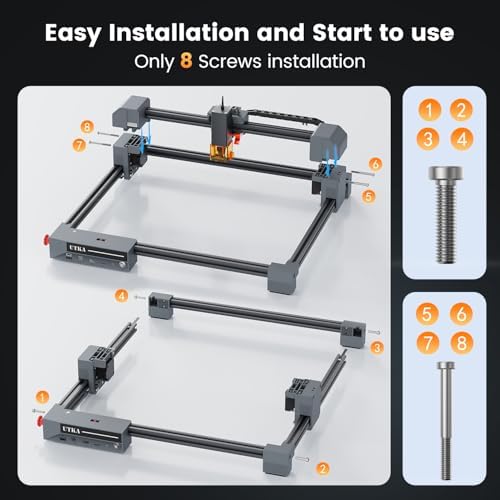 Easy Installation and Start to use
Only 8 Screws installation

8
7
6
5
UTKA
4
3
1
UTKA
2

1 2
3 4

5 6
7 8