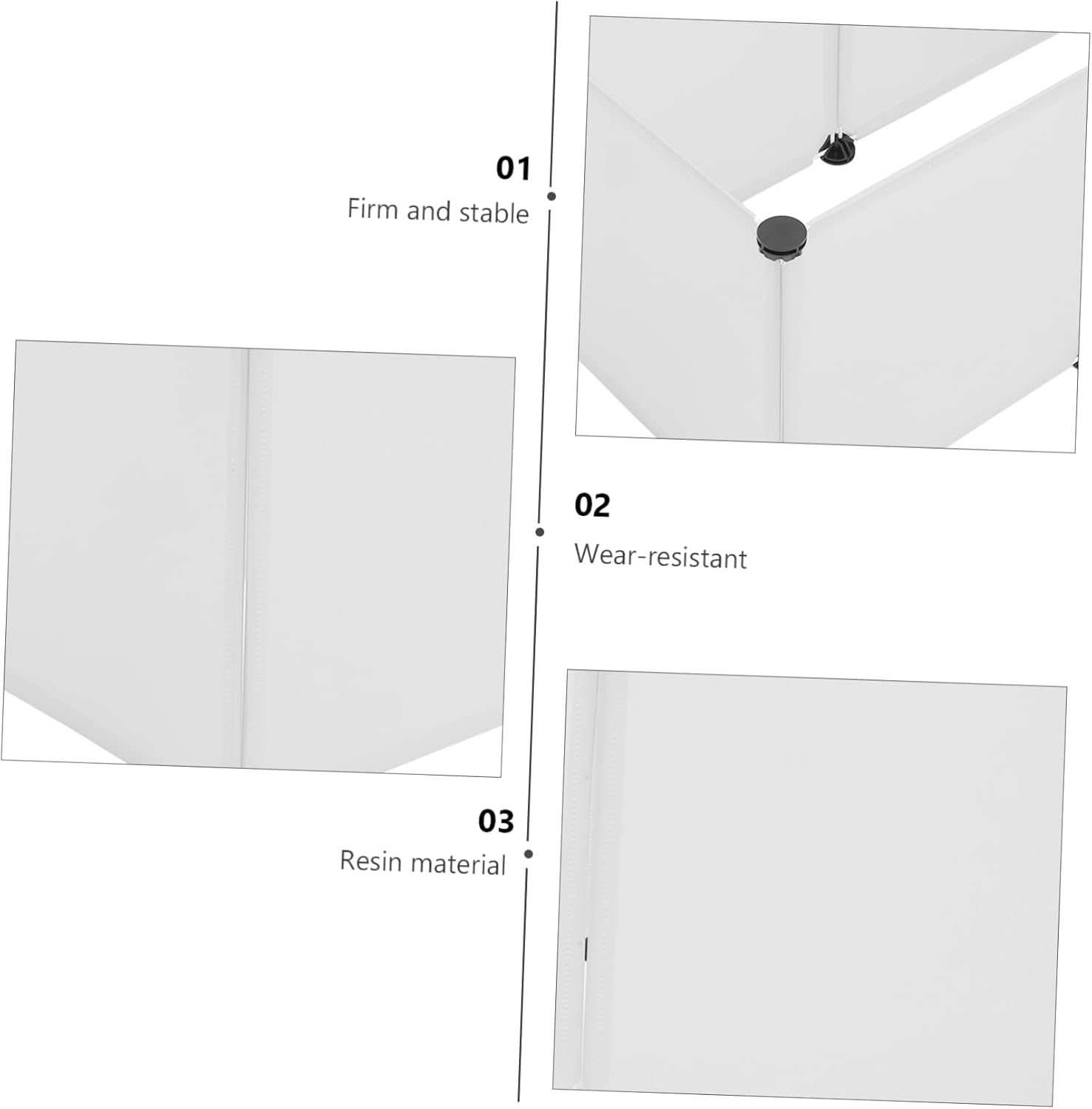 01
Firm and stable

02
Wear-resistant

03
Resin material