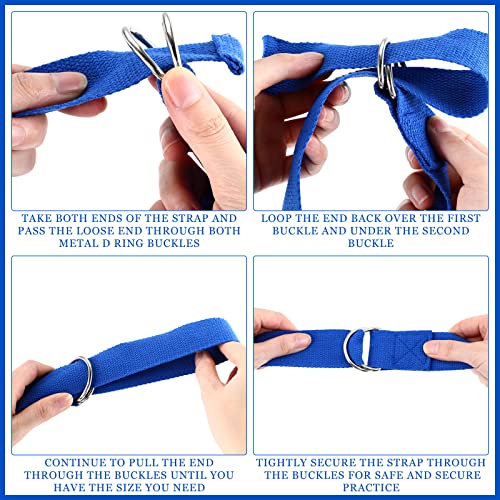 TAKE BOTH ENDS OF THE STRAP AND PASS THE LOOSE END THROUGH BOTH METAL D RING BUCKLES

LOOP THE END BACK OVER THE FIRST BUCKLE AND UNDER THE SECOND BUCKLE

CONTINUE TO PULL THE END THROUGH THE BUCKLES UNTIL YOU HAVE THE SIZE YOU NEED

TIGHTLY SECURE THE STRAP THROUGH THE BUCKLES FOR SAFE AND SECURE PRACTICE