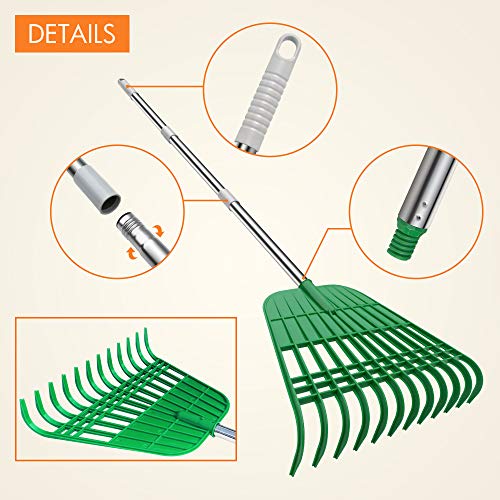 DETAILS