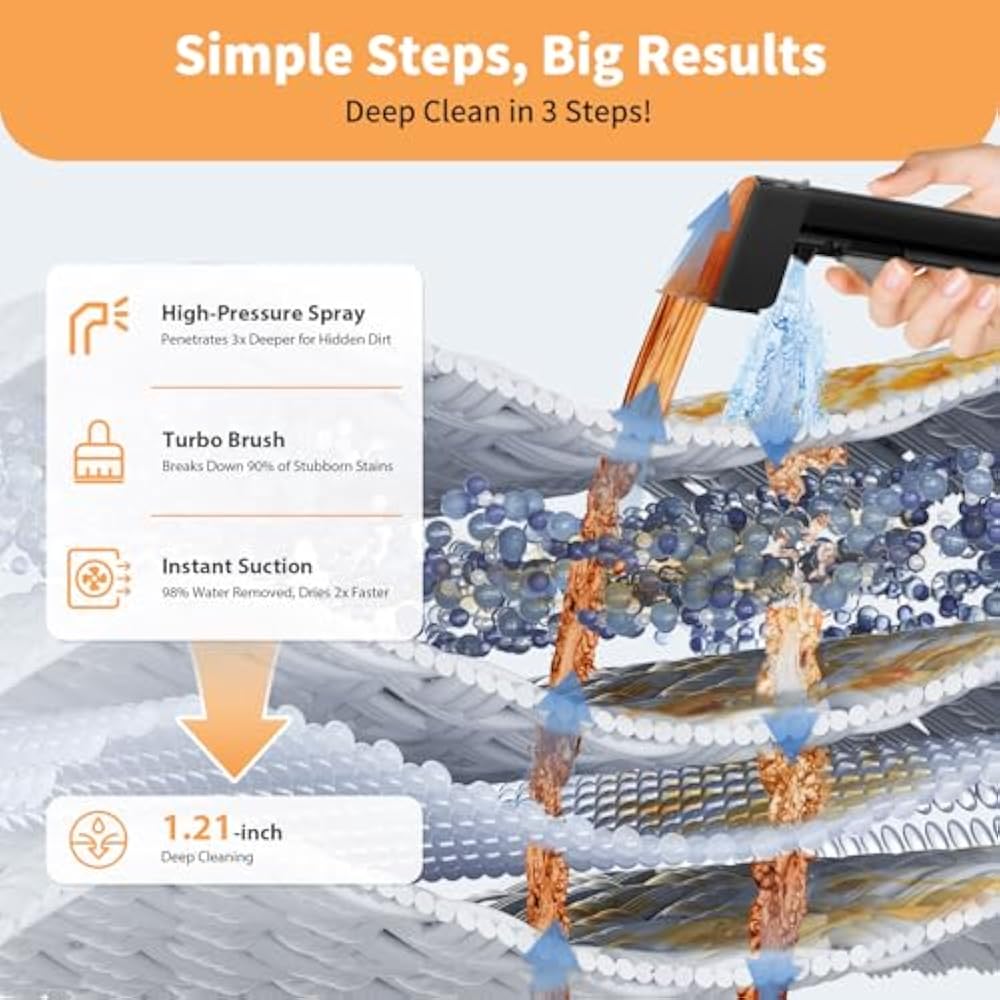 Simple Steps, Big Results

Deep Clean in 3 Steps!

High-Pressure Spray

Penetrates 3x Deeper for Hidden Dirt

Turbo Brush

Breaks Down 90% of Stubborn Stains

Instant Suction

98% Water Removed, Dries 2x Faster

1.21-inch

Deep Cleaning