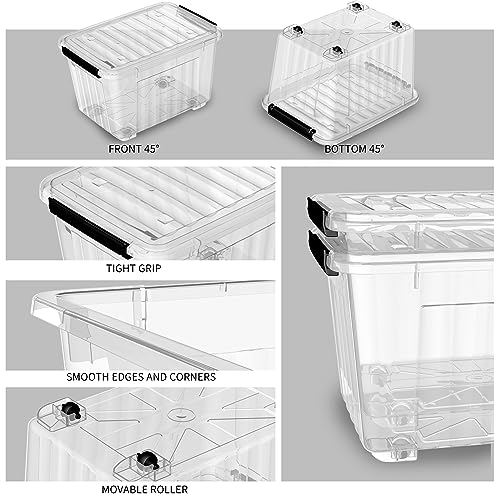 FRONT 45°

BOTTOM 45°

TIGHT GRIP

SMOOTH EDGES AND CORNERS

MOVABLE ROLLER