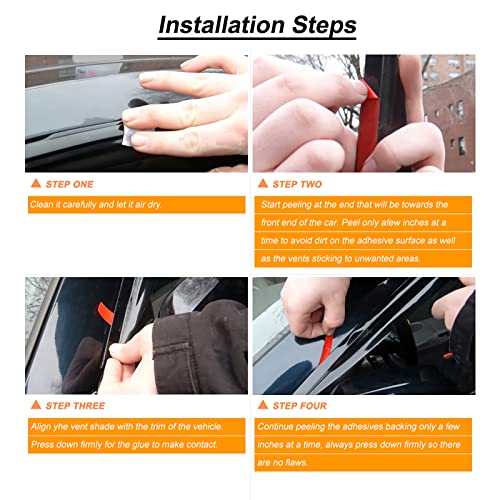 Installation Steps

STEP ONE

Clean it carefully and let it air dry.

STEP TWO

Start peeling at the end that will be towards the front end of the car. Peel only afew inches at a time to avoid dirt on the adhesive surface as well as the vents sticking to unwanted areas.

STEP THREE

Align yhe vent shade with the trim of the vehicle. Press down firmly for the glue to make contact.

STEP FOUR

Continue peeling the adhesives backing only a few inches at a time, always press down firmly so there are no flaws.