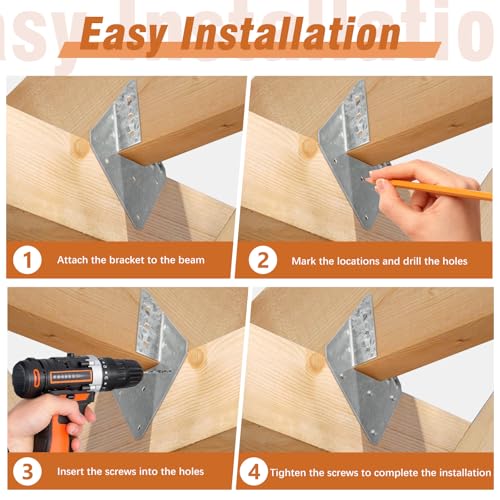 Easy Installation

1 Attach the bracket to the beam

2 Mark the locations and drill the holes

3 Insert the screws into the holes

4 Tighten the screws to complete the installation