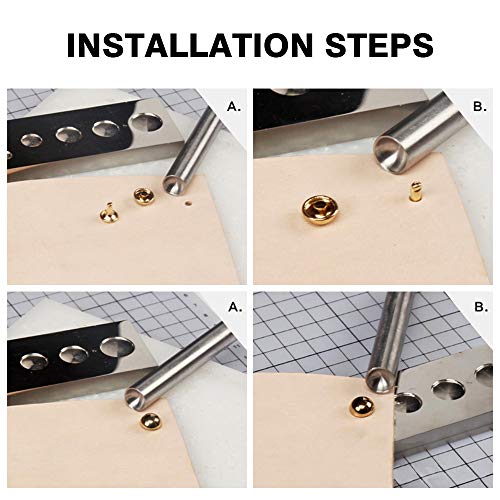 INSTALLATION STEPS

A.

B.

A.

B.