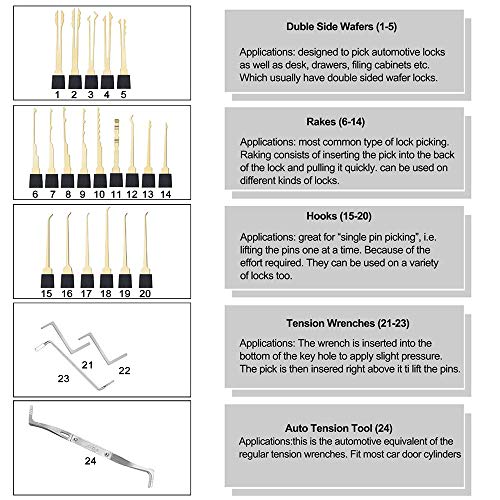 1 2 3 4 5

Duble Side Wafers (1-5)

Applications: designed to pick automotive locks as well as desk, drawers, filing cabinets etc. Which usually have double sided wafer locks.

6 7 8 9 10 11 12 13 14

Rakes (6-14)

Applications: most common type of lock picking. Raking consists of inserting the pick into the back of the lock and pulling it quickly. can be used on different kinds of locks.

15 16 17 18 19 20

Hooks (15-20)

Applications: great for "single pin picking", i.e. lifting the pins one at a time. Because of the effort required. They can be used on a variety of locks too.

21 22 23

Tension Wrenches (21-23)

Applications: The wrench is inserted into the bottom of the key hole to apply slight pressure. The pick is then insered right above it ti lift the pins.

24

Auto Tension Tool (24)

Applications:this is the automotive equivalent of the regular tension wrenches. Fit most car door cylinders