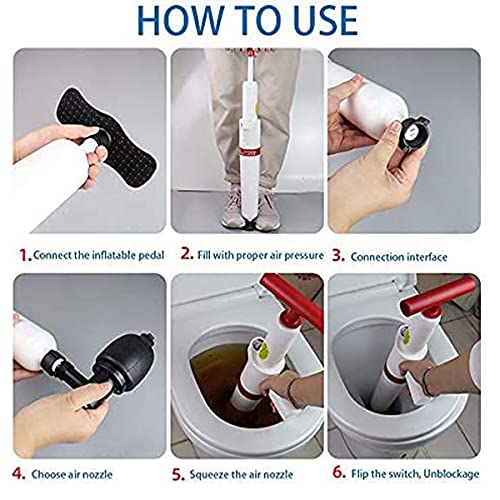 HOW TO USE

1. Connect the inflatable pedal

2. Fill with proper air pressure

3. Connection interface

4. Choose air nozzle

5. Squeeze the air nozzle

6. Flip the switch, Unblockage