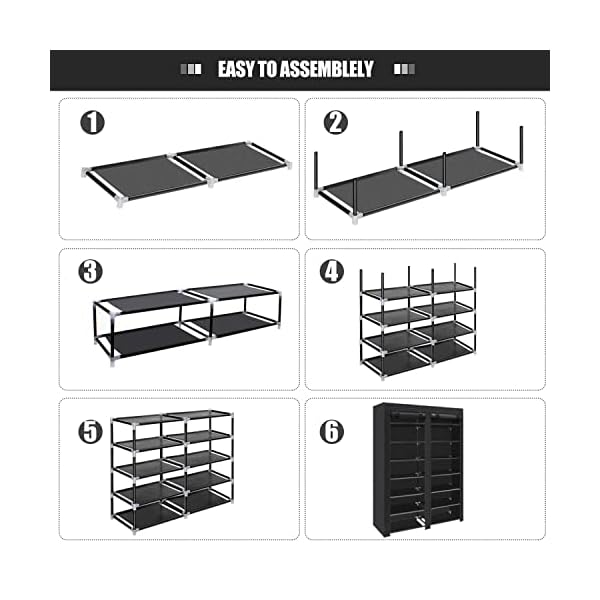 EASY TO ASSEMBLELY

1

2

3

4

5

6