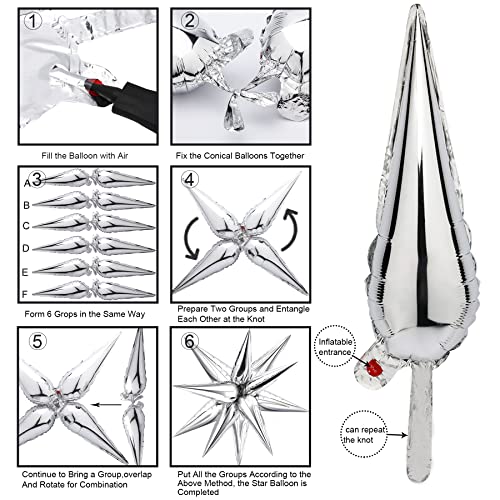 1

Fill the Balloon with Air

2

Fix the Conical Balloons Together

3

A

B

C

D

E

F

Form 6 Grops in the Same Way

4

Prepare Two Groups and Entangle Each Other at the Knot

5

Continue to Bring a Group,overlap And Rotate for Combination

6

Put All the Groups According to the Above Method, the Star Balloon is Completed

Inflatable entrance

can repeat the knot