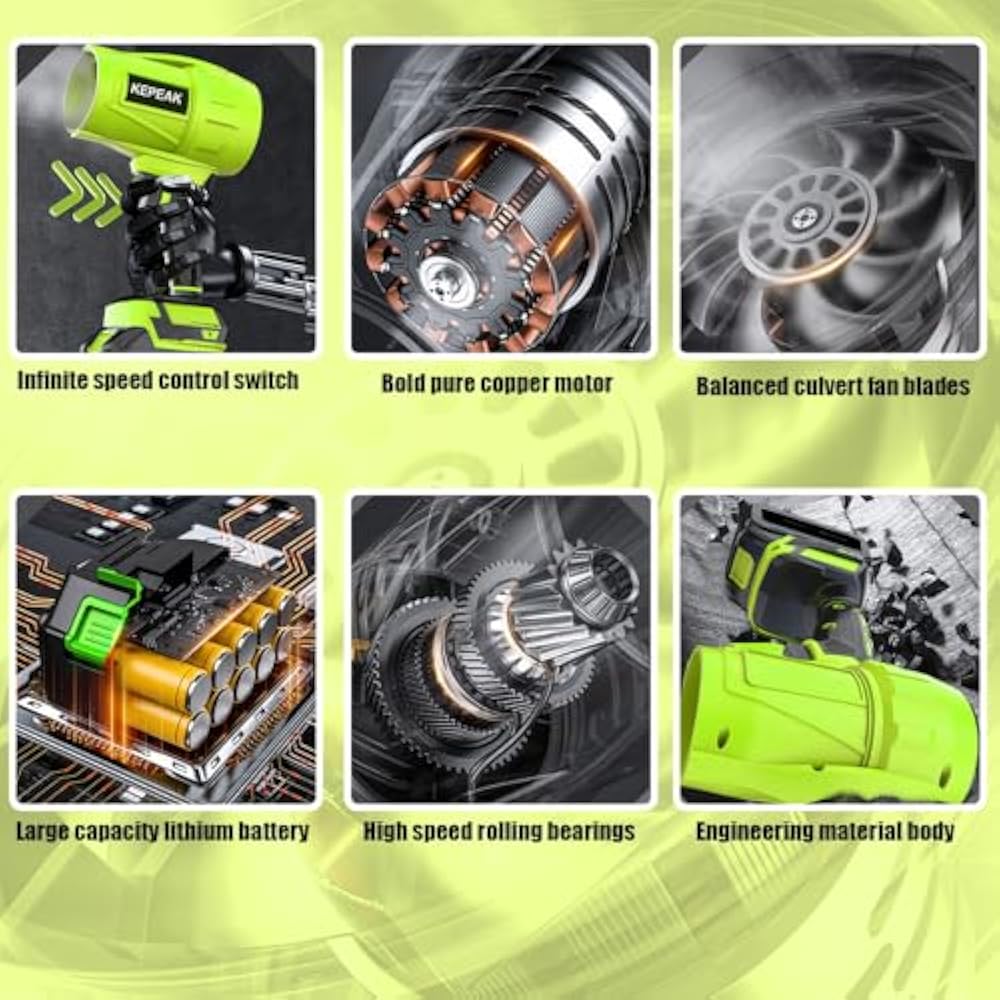 KEPEAK

Infinite speed control switch

Bold pure copper motor

Balanced culvert fan blades

Large capacity lithium battery

High speed rolling bearings

Engineering material body