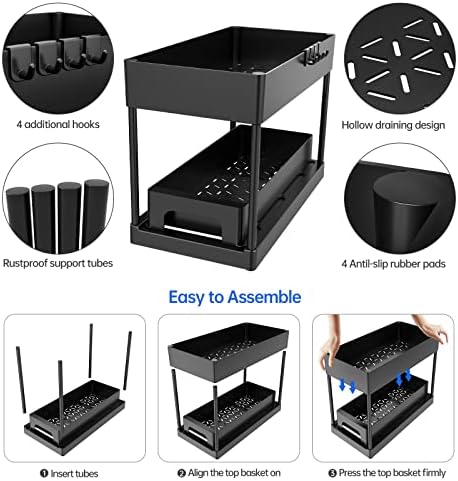 4 additional hooks

Hollow draining design

Rustproof support tubes

4 Antil-slip rubber pads

Easy to Assemble

❶ Insert tubes

❷ Align the top basket on

❸ Press the top basket firmly