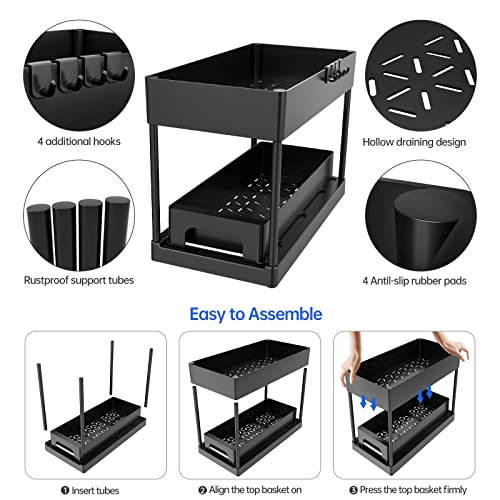 4 additional hooks

Hollow draining design

Rustproof support tubes

4 Antil-slip rubber pads

Easy to Assemble

❶ Insert tubes

❷ Align the top basket on

❸ Press the top basket firmly