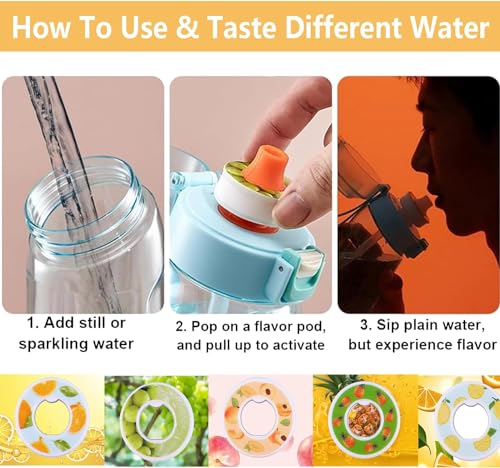 How To Use & Taste Different Water

1. Add still or sparkling water

2. Pop on a flavor pod, and pull up to activate

3. Sip plain water, but experience flavor