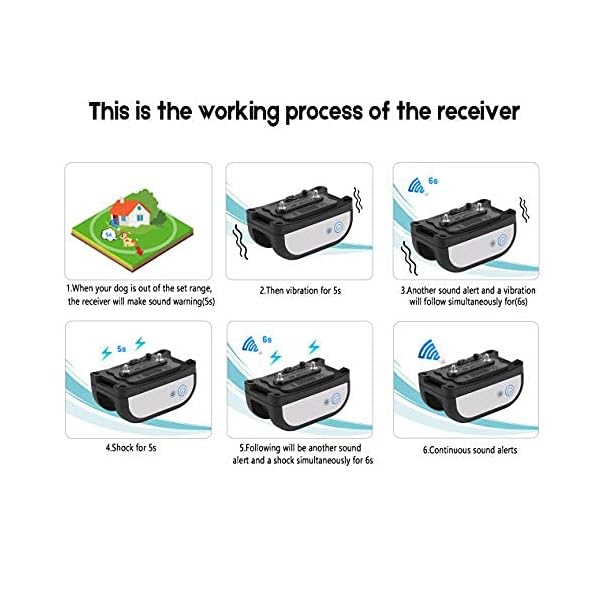 This is the working process of the receiver

5s

1.When your dog is out of the set range, the receiver will make sound warning(5s)

2.Then vibration for 5s

6s

3.Another sound alert and a vibration will follow simultaneously for(6s)

5s

4.Shock for 5s

6s

5.Following will be another sound alert and a shock simultaneously for 6s

6.Continuous sound alerts