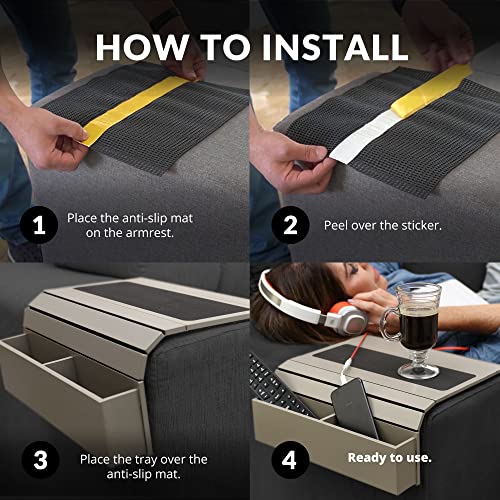 HOW TO INSTALL

1 Place the anti-slip mat on the armrest.

2 Peel over the sticker.

3 Place the tray over the anti-slip mat.

4 Ready to use.