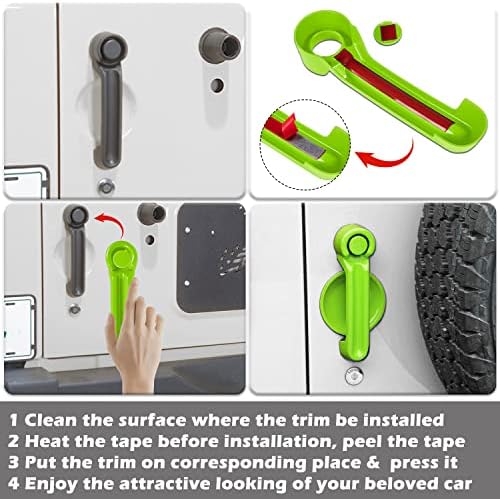 1 Clean the surface where the trim be installed
2 Heat the tape before installation, peel the tape
3 Put the trim on corresponding place &  press it
4 Enjoy the attractive looking of your beloved car