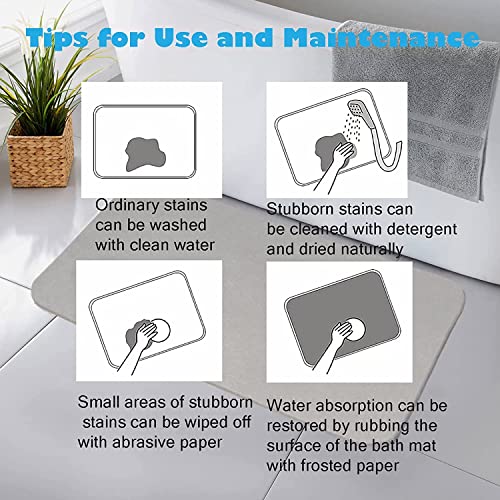 Tips for Use and Maintenance

Ordinary stains can be washed with clean water

Stubborn stains can be cleaned with detergent and dried naturally

Small areas of stubborn stains can be wiped off with abrasive paper

Water absorption can be restored by rubbing the surface of the bath mat with frosted paper