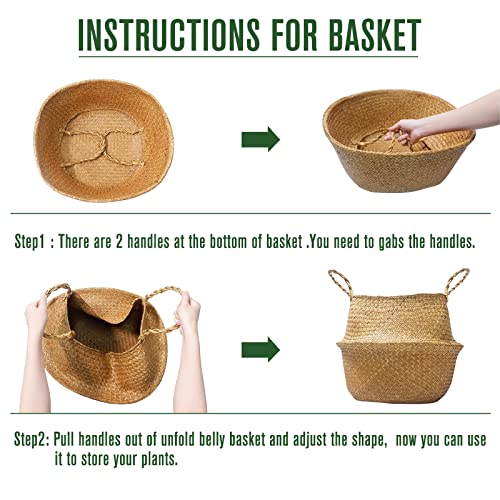 INSTRUCTIONS FOR BASKET

Step1 : There are 2 handles at the bottom of basket .You need to gabs the handles.

Step2: Pull handles out of unfold belly basket and adjust the shape, now you can use it to store your plants.